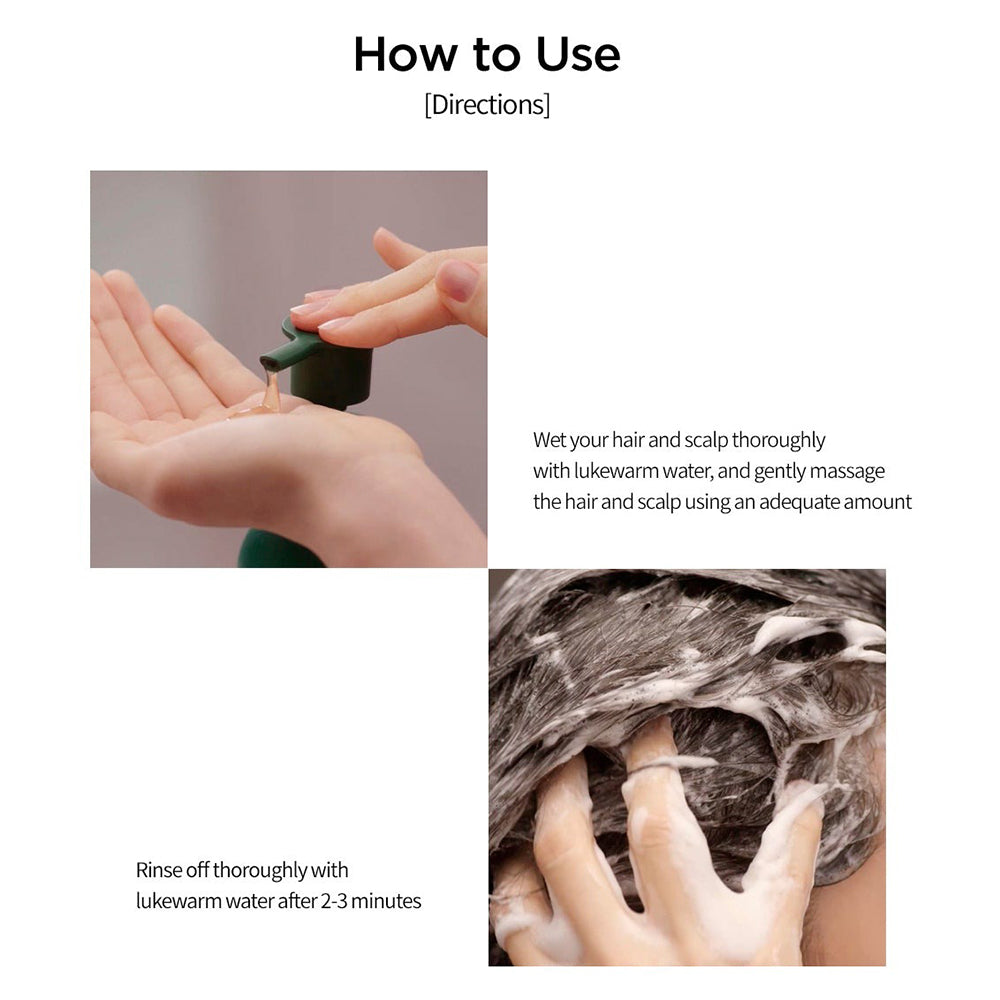 How to Use
[Directions]

Wet your hair and scalp thoroughly with lukewarm water, and gently massage the hair and scalp using an adequate amount

Rinse off thoroughly with lukewarm water after 2-3 minutes