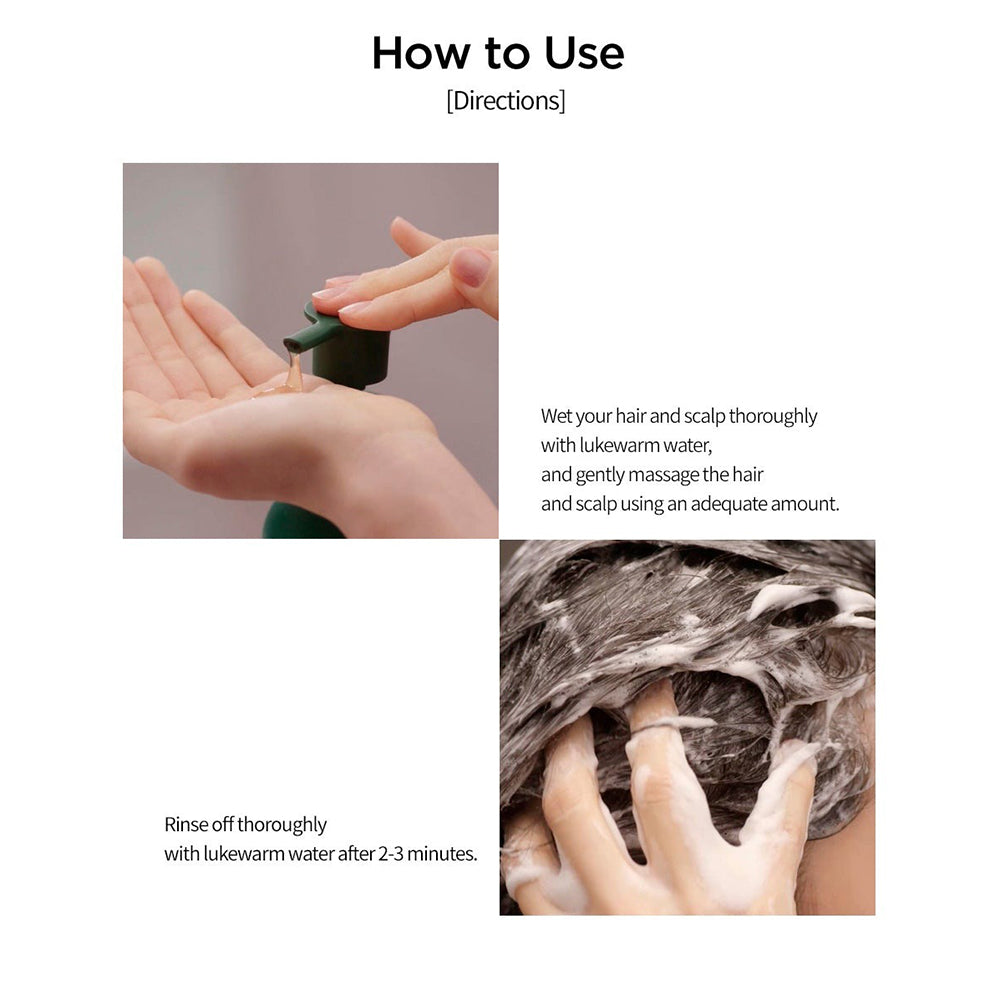 How to Use
[Directions]

Wet your hair and scalp thoroughly with lukewarm water, and gently massage the hair and scalp using an adequate amount.

Rinse off thoroughly with lukewarm water after 2-3 minutes.