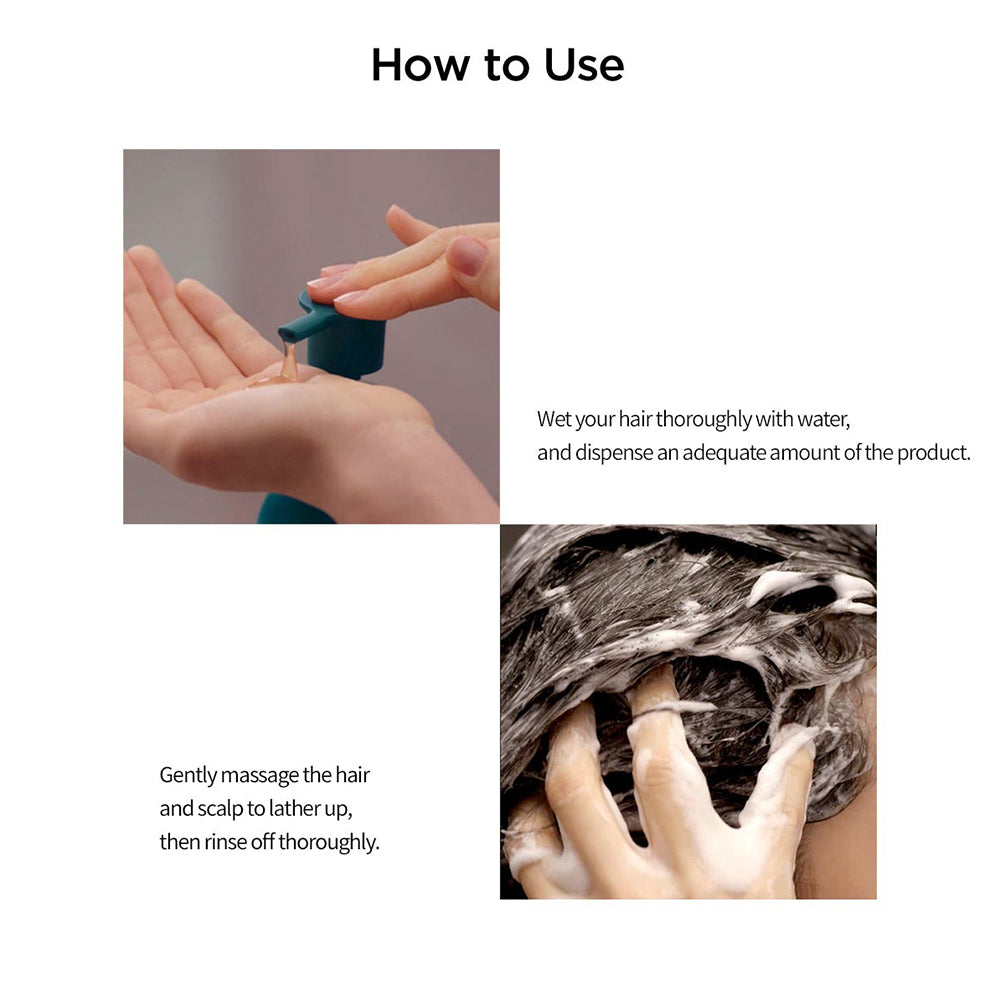 How to Use

Wet your hair thoroughly with water, and dispense an adequate amount of the product.

Gently massage the hair and scalp to lather up, then rinse off thoroughly.