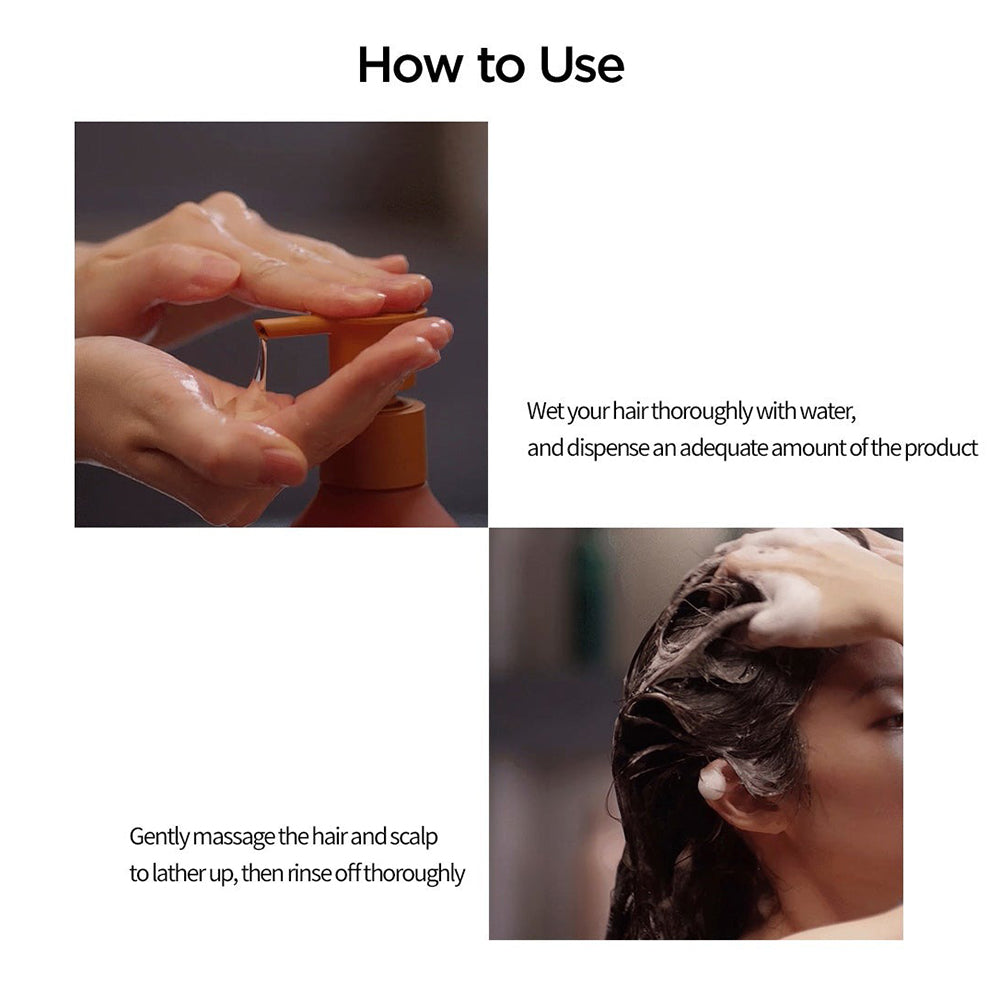 How to Use

Wet your hair thoroughly with water, and dispense an adequate amount of the product

Gently massage the hair and scalp to lather up, then rinse off thoroughly