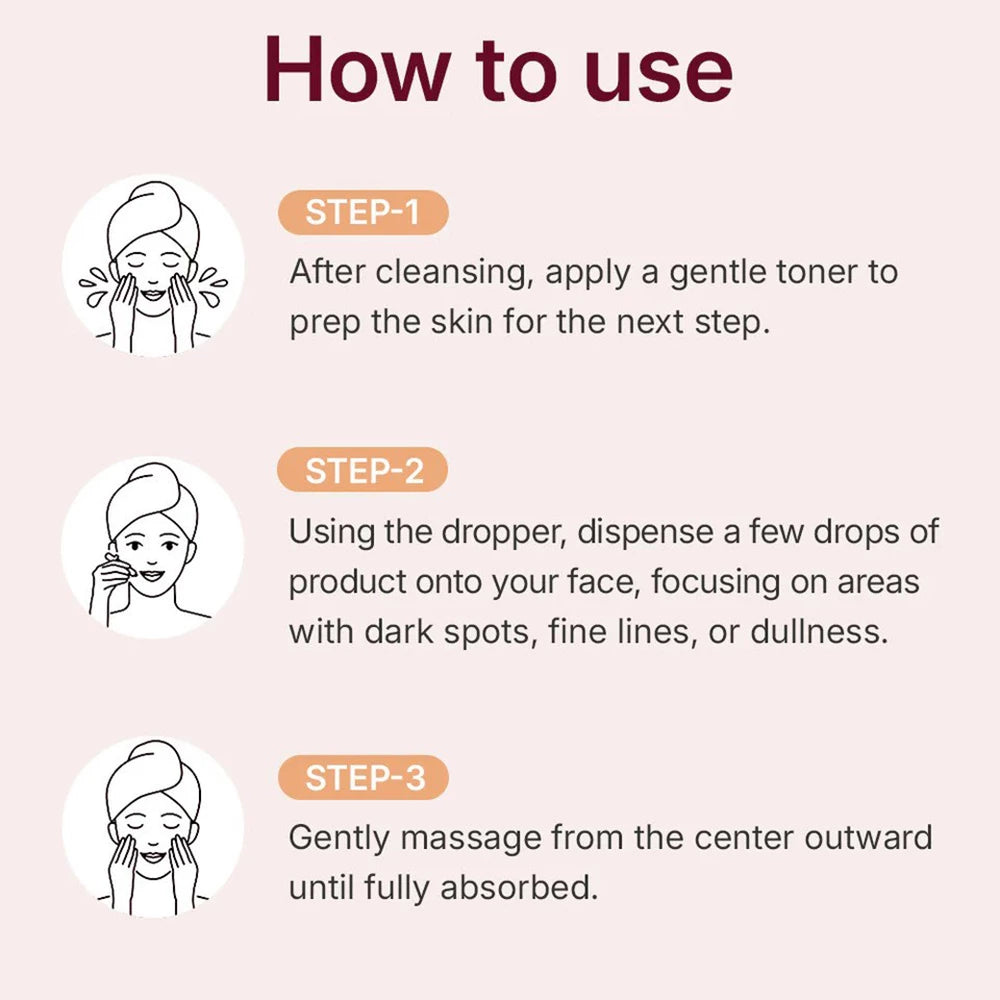 How to use

STEP-1
After cleansing, apply a gentle toner to prep the skin for the next step.

STEP-2
Using the dropper, dispense a few drops of product onto your face, focusing on areas with dark spots, fine lines, or dullness.

STEP-3
Gently massage from the center outward until fully absorbed.